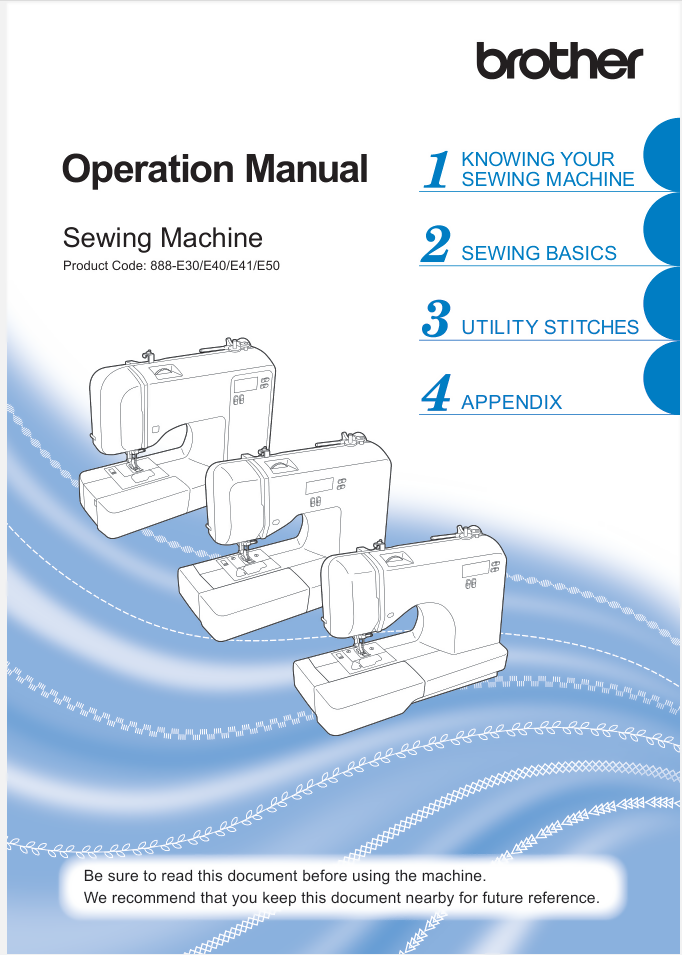 brother

Operation Manual

Sewing Machine
Product Code: 888-E30/E40/E41/E50

1 KNOWING YOUR SEWING MACHINE

2 SEWING BASICS

3 UTILITY STITCHES

4 APPENDIX

Be sure to read this document before using the machine.
We recommend that you keep this document nearby for future reference.